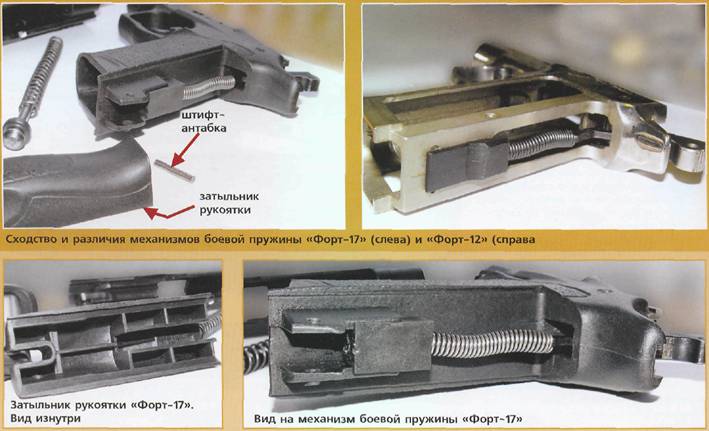 штифт-антабка

затыльник рукоятки

Сходство и различия механизмов боевой пружины «Форт-17» (слева) и «Форт-12» (справа

Затыльник рукоятки «Форт-17». Вид изнутри

Вид на механизм боевой пружины «Форт-17»